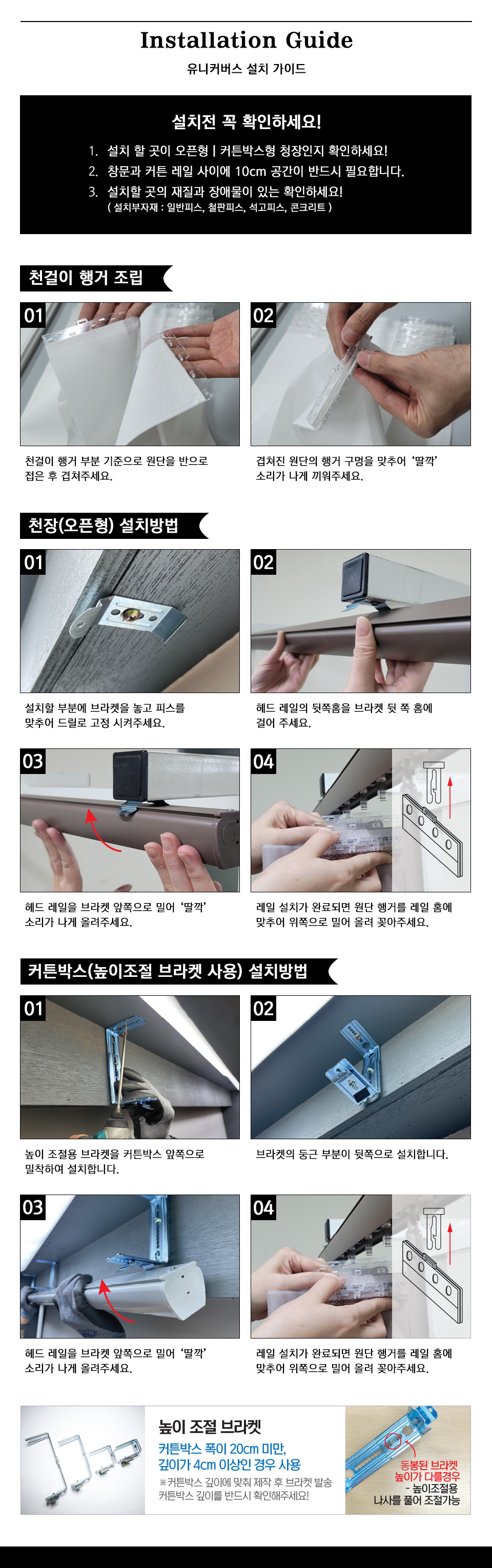 Installation Guide
유니커버스 설치 가이드

설치전 꼭 확인하세요!
1. 설치 할 곳이 오픈형 | 커튼박스형 청장인지 확인하세요!
2. 창문과 커튼 레일 사이에 10cm 공간이 반드시 필요합니다.
3. 설치할 곳의 재질과 장애물이 있는 확인하세요!
( 설치부자재 : 일반피스, 철판피스, 석고피스, 콘크리트 )

천걸이 행거 조립

01
천걸이 행거 부분 기준으로 원단을 반으로 접은 후 겹쳐주세요.

02
겹쳐진 원단의 행거 구멍을 맞추어 '딸깍' 소리가 나게 끼워주세요.

천장(오픈형) 설치방법

01
설치할 부분에 브라켓을 놓고 피스를 맞추어 드릴로 고정 시켜주세요.

02
헤드 레일의 뒷쪽홈을 브라켓 뒷 쪽 홈에 걸어 주세요.

03
헤드 레일을 브라켓 앞쪽으로 밀어 '딸깍' 소리가 나게 올려주세요.

04
레일 설치가 완료되면 원단 행거를 레일 홈에 맞추어 위쪽으로 밀어 올려 꽂아주세요.

커튼박스(높이조절 브라켓 사용) 설치방법

01
높이 조절용 브라켓을 커튼박스 앞쪽으로 밀착하여 설치합니다.

02
브라켓의 둥근 부분이 뒷쪽으로 설치합니다.

03
헤드 레일을 브라켓 앞쪽으로 밀어 '딸깍' 소리가 나게 올려주세요.

04
레일 설치가 완료되면 원단 행거를 레일 홈에 맞추어 위쪽으로 밀어 올려 꽂아주세요.

높이 조절 브라켓
커튼박스 폭이 20cm 미만, 깊이가 4cm 이상인 경우 사용
※커튼박스 깊이에 맞춰 제작 후 브라켓 발송 커튼박스 깊이를 반드시 확인해주세요!

동봉된 브라켓 높이가 다를경우
- 높이조절용 나사를 풀어 조절가능